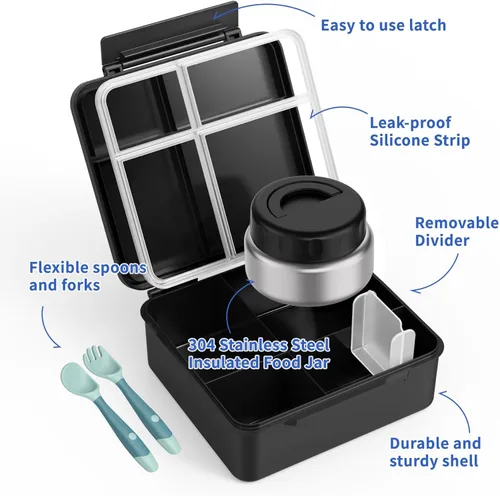 Easy to use latch

Leak-proof Silicone Strip

Removable Divider

Flexible spoons and forks

304 Stainless Steel Insulated Food Jar

Durable and sturdy shell