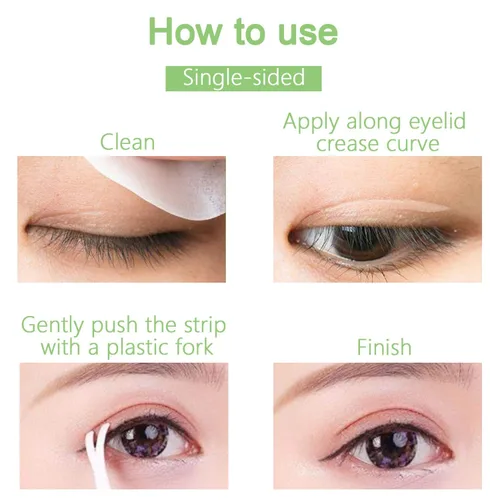 How to use

Single-sided

Clean

Apply along eyelid crease curve

Gently push the strip with a plastic fork

Finish