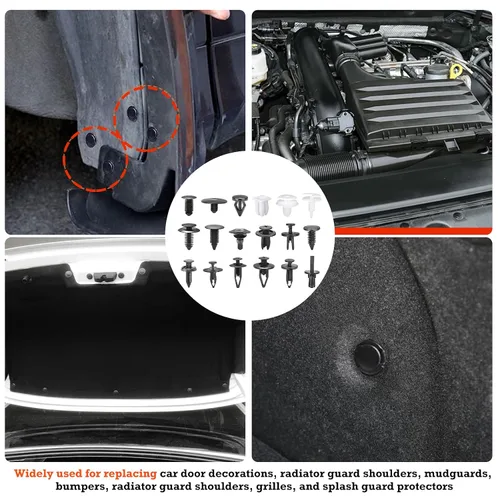 Widely used for replacing car door decorations, radiator guard shoulders, mudguards, bumpers, radiator guard shoulders, grilles, and splash guard protectors