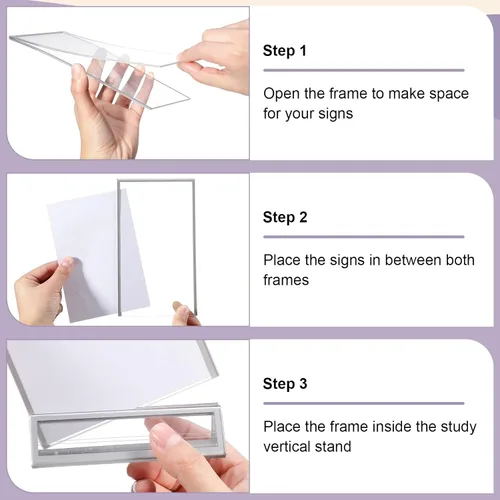 Step 1

Open the frame to make space for your signs

Step 2

Place the signs in between both frames

Step 3

Place the frame inside the study vertical stand