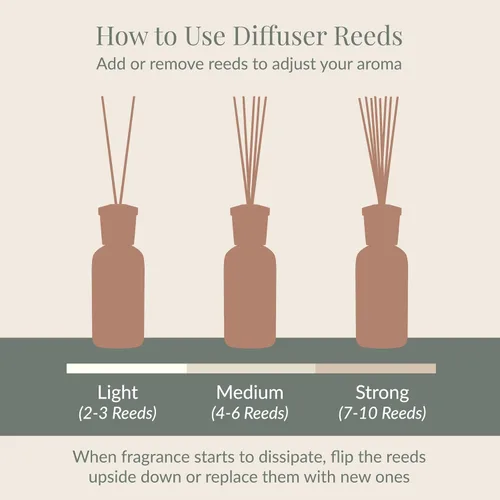 How to Use Diffuser Reeds
Add or remove reeds to adjust your aroma

Light
(2-3 Reeds)

Medium
(4-6 Reeds)

Strong
(7-10 Reeds)

When fragrance starts to dissipate, flip the reeds upside down or replace them with new ones