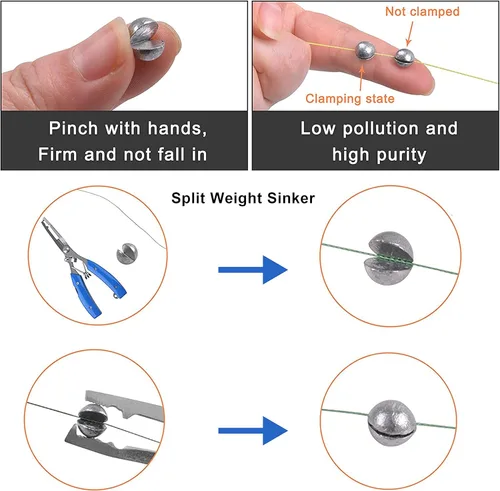 Pinch with hands, Firm and not fall in

Not clamped

Clamping state

Low pollution and high purity

Split Weight Sinker