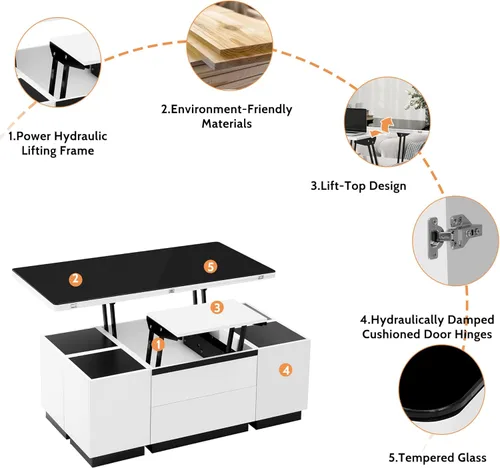 1.Power Hydraulic Lifting Frame

2.Environment-Friendly Materials

3.Lift-Top Design

4.Hydraulically Damped Cushioned Door Hinges

5.Tempered Glass

2

5

3

1

4