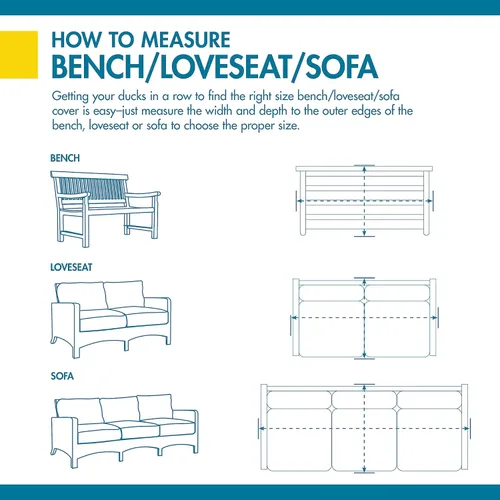 HOW TO MEASURE
BENCH/LOVESEAT/SOFA

Getting your ducks in a row to find the right size bench/loveseat/sofa cover is easy–just measure the width and depth to the outer edges of the bench, loveseat or sofa to choose the proper size.

BENCH

LOVESEAT

SOFA