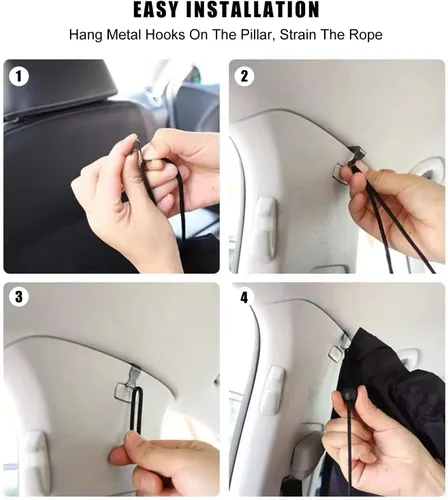 EASY INSTALLATION

Hang Metal Hooks On The Pillar, Strain The Rope

1

2

3

4