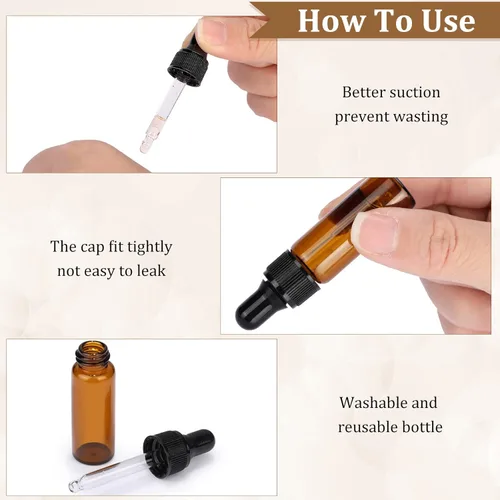 How To Use

Better suction prevent wasting

The cap fit tightly not easy to leak

Washable and reusable bottle