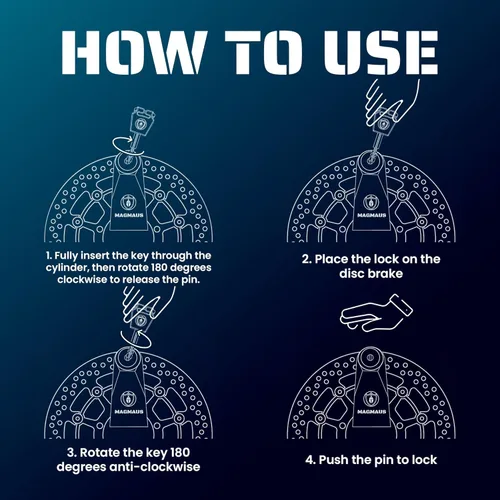 HOW TO USE

MAGMAUS

1. Fully insert the key through the cylinder, then rotate 180 degrees clockwise to release the pin.

MAGMAUS

2. Place the lock on the disc brake

MAGMAUS

3. Rotate the key 180 degrees anti-clockwise

MAGMAUS

4. Push the pin to lock