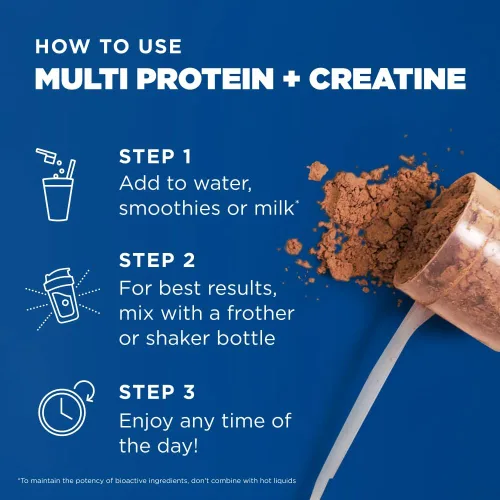 HOW TO USE
MULTI PROTEIN + CREATINE

STEP 1
Add to water, smoothies or milk*

STEP 2
For best results, mix with a frother or shaker bottle

STEP 3
Enjoy any time of the day!

*To maintain the potency of bioactive ingredients, don't combine with hot liquids