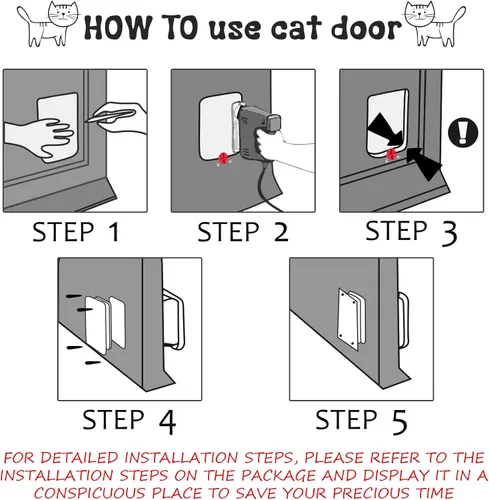 HOW TO use cat door

STEP 1

STEP 2

STEP 3

STEP 4

STEP 5

FOR DETAILED INSTALLATION STEPS, PLEASE REFER TO THE INSTALLATION STEPS ON THE PACKAGE AND DISPLAY IT IN A CONSPICUOUS PLACE TO SAVE YOUR PRECIOUS TIME