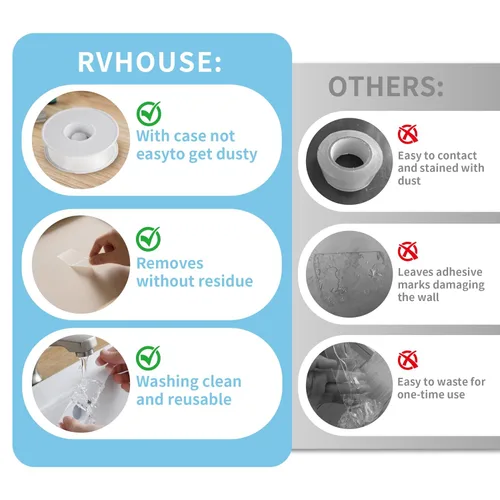 RVHOUSE:

With case not easyto get dusty

Removes without residue

Washing clean and reusable

OTHERS:

Easy to contact and stained with dust

Leaves adhesive marks damaging the wall

Easy to waste for one-time use