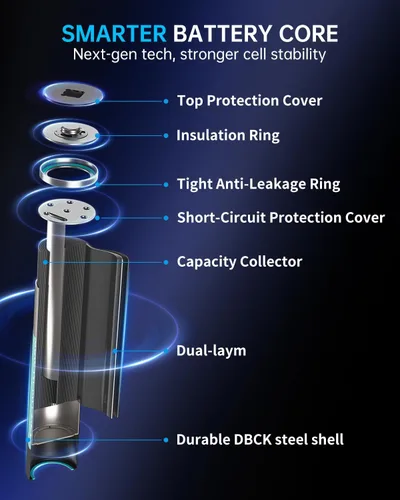 SMARTER BATTERY CORE
Next-gen tech, stronger cell stability

Top Protection Cover

Insulation Ring

Tight Anti-Leakage Ring

Short-Circuit Protection Cover

Capacity Collector

Dual-laym

Durable DBCK steel shell