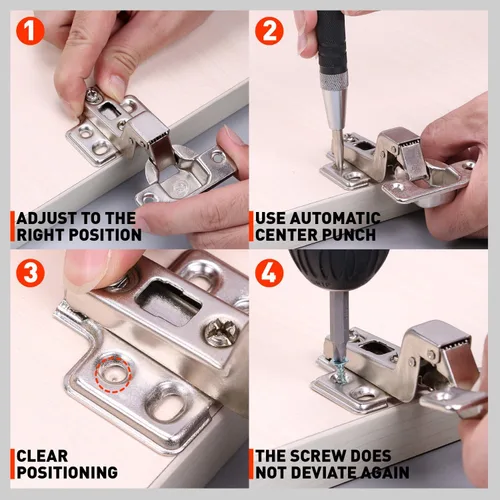 1
ADJUST TO THE RIGHT POSITION

2
USE AUTOMATIC CENTER PUNCH

3
CLEAR POSITIONING

4
THE SCREW DOES NOT DEVIATE AGAIN