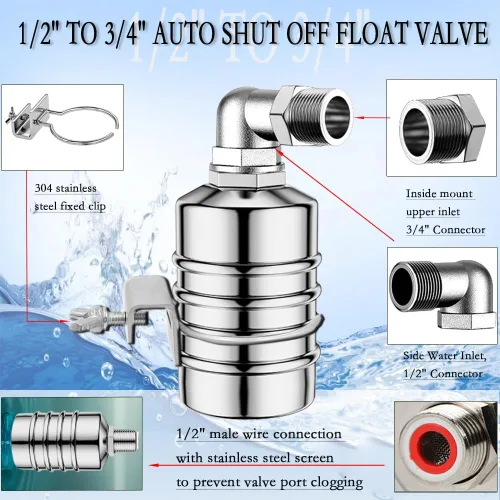 1/2" TO 3/4" AUTO SHUT OFF FLOAT VALVE

1/2" TO 3/4"

304 stainless steel fixed clip

Inside mount upper inlet 3/4" Connector

Side Water Inlet, 1/2" Connector

1/2" male wire connection with stainless steel screen to prevent valve port clogging