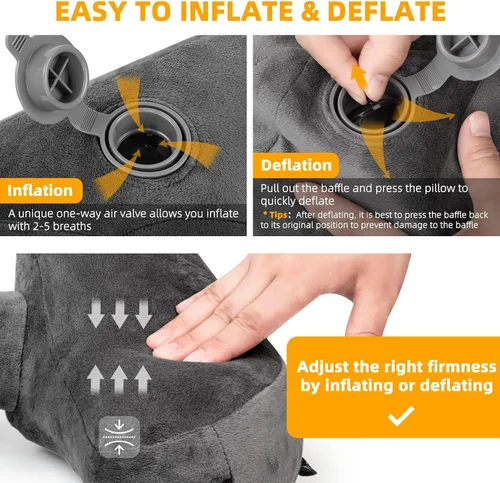 EASY TO INFLATE & DEFLATE

Inflation

A unique one-way air valve allows you inflate with 2-5 breaths

Deflation

Pull out the baffle and press the pillow to quickly deflate

* Tips: After deflating, it is best to press the baffle back to its original position to prevent damage to the baffle

Adjust the right firmness by inflating or deflating