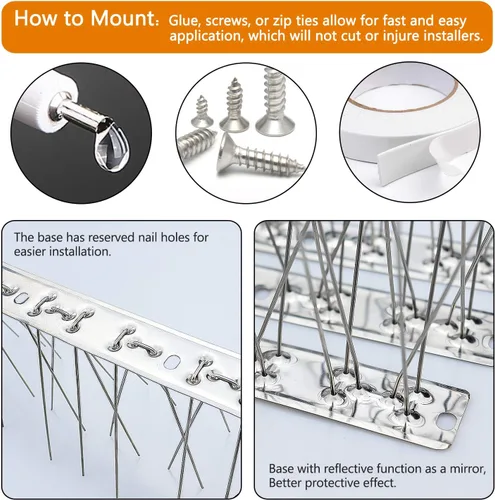 How to Mount: Glue, screws, or zip ties allow for fast and easy application, which will not cut or injure installers.

The base has reserved nail holes for easier installation.

Base with reflective function as a mirror, Better protective effect.