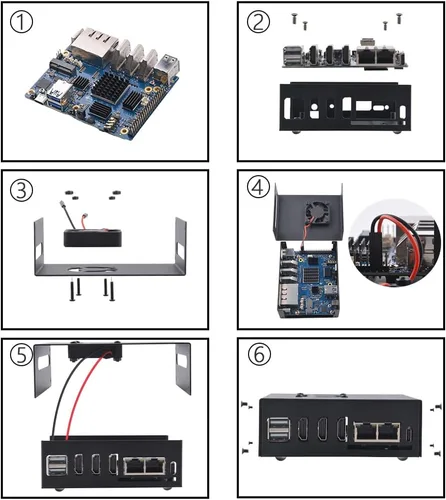 ①
②
③
④
⑤
⑥