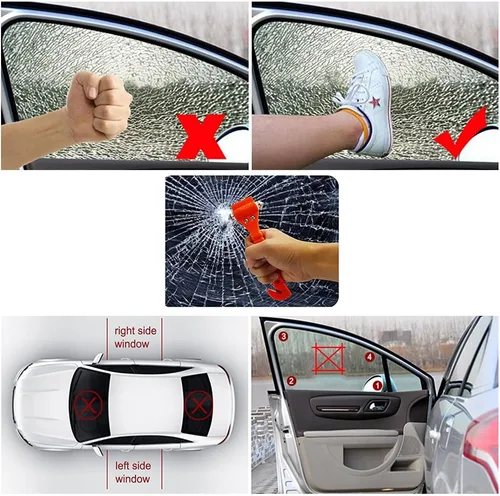 right side window

left side window

3

4

2

1