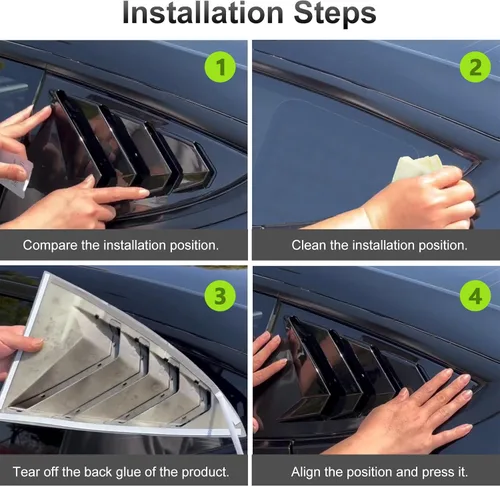 Installation Steps

1

Compare the installation position.

2

Clean the installation position.

3

Tear off the back glue of the product.

4

Align the position and press it.