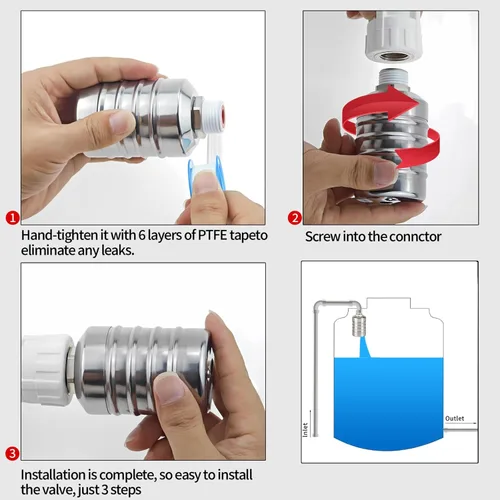 1
Hand-tighten it with 6 layers of PTFE tapeto eliminate any leaks.

2
Screw into the connctor

3
Installation is complete, so easy to install the valve, just 3 steps

Inlet

Outlet