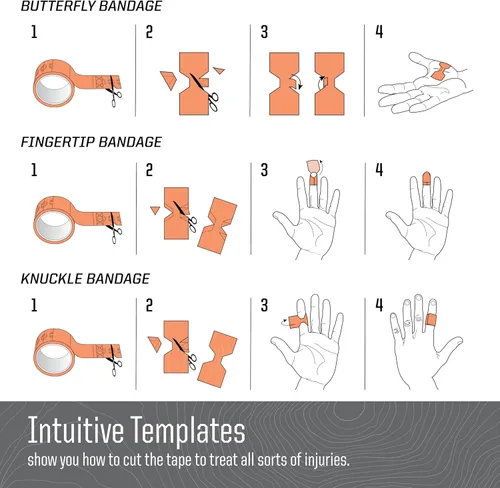 BUTTERFLY BANDAGE

1

2

3

4

FINGERTIP BANDAGE

1

2

3

4

KNUCKLE BANDAGE

1

2

3

4

Intuitive Templates

show you how to cut the tape to treat all sorts of injuries.