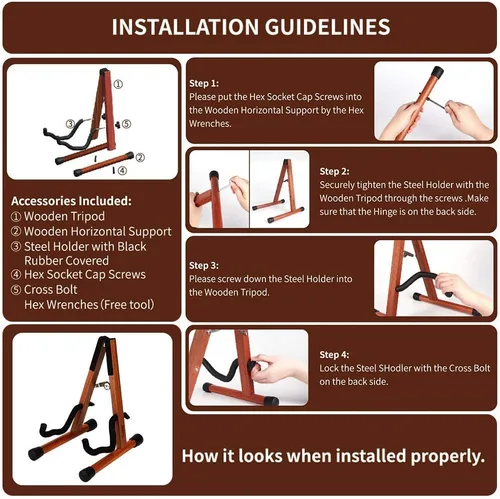 INSTALLATION GUIDELINES

①
③
⑤
②
④

Accessories Included:
① Wooden Tripod
② Wooden Horizontal Support
③ Steel Holder with Black Rubber Covered
④ Hex Socket Cap Screws
⑤ Cross Bolt
Hex Wrenches (Free tool)

Step 1:
Please put the Hex Socket Cap Screws into the Wooden Horizontal Support by the Hex Wrenches.

Step 2:
Securely tighten the Steel Holder with the Wooden Tripod through the screws .Make sure that the Hinge is on the back side.

Step 3:
Please screw down the Steel Holder into the Wooden Tripod.

Step 4:
Lock the Steel SHodler with the Cross Bolt on the back side.

How it looks when installed properly.