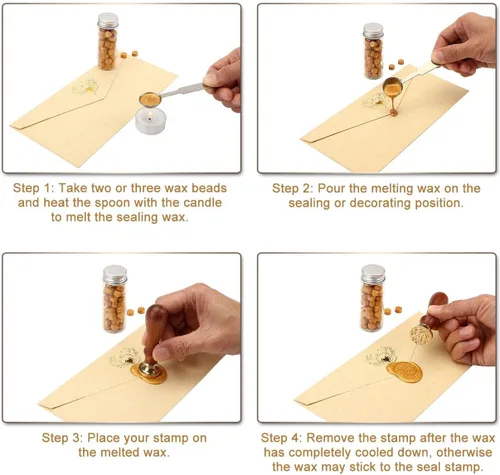 Step 1: Take two or three wax beads and heat the spoon with the candle to melt the sealing wax.

Step 2: Pour the melting wax on the sealing or decorating position.

Step 3: Place your stamp on the melted wax.

Step 4: Remove the stamp after the wax has completely cooled down, otherwise the wax may stick to the seal stamp.