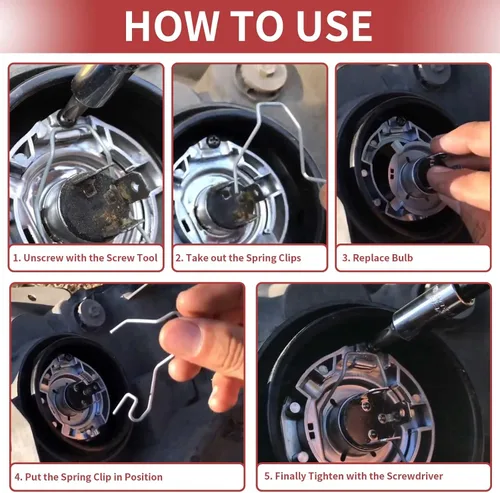 HOW TO USE

1. Unscrew with the Screw Tool

2. Take out the Spring Clips

3. Replace Bulb

4. Put the Spring Clip in Position

5. Finally Tighten with the Screwdriver