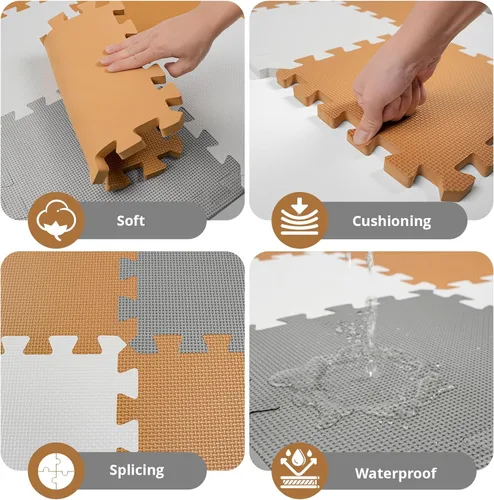 Soft

Cushioning

Splicing

Waterproof