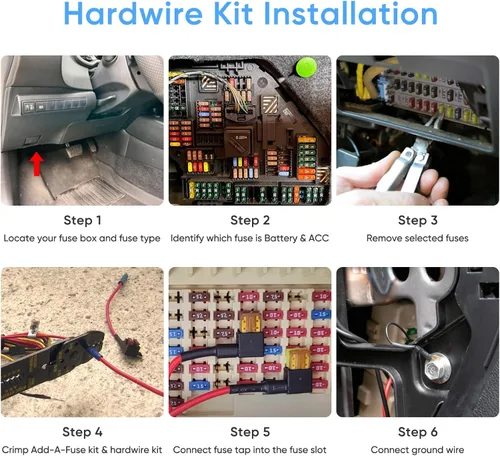 Hardwire Kit Installation

Step 1
Locate your fuse box and fuse type

Step 2
Identify which fuse is Battery & ACC

Step 3
Remove selected fuses

Step 4
Crimp Add-A-Fuse kit & hardwire kit

Step 5
Connect fuse tap into the fuse slot

Step 6
Connect ground wire