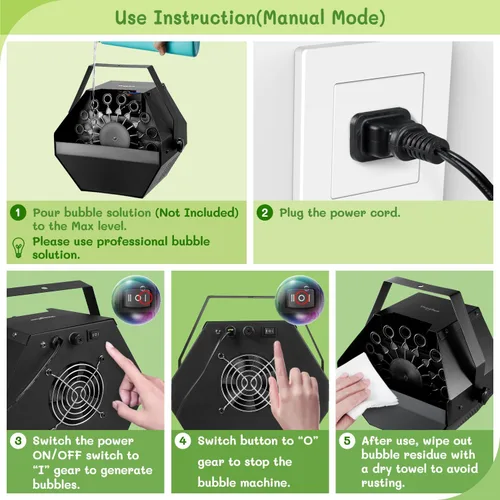 Use Instruction(Manual Mode)

1 Pour bubble solution (Not Included) to the Max level.

Please use professional bubble solution.

2 Plug the power cord.

3 Switch the power ON/OFF switch to "I" gear to generate bubbles.

4 Switch button to "O" gear to stop the bubble machine.

5 After use, wipe out bubble residue with a dry towel to avoid rusting.