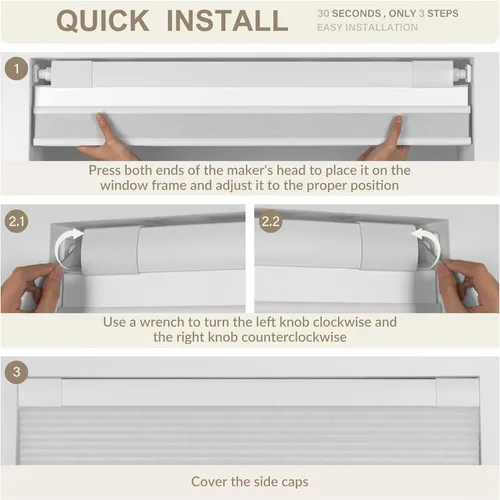 QUICK INSTALL

30 SECONDS , ONLY 3 STEPS
EASY INSTALLATION

1

Press both ends of the maker's head to place it on the window frame and adjust it to the proper position

2.1

2.2

Use a wrench to turn the left knob clockwise and the right knob counterclockwise

3

Cover the side caps