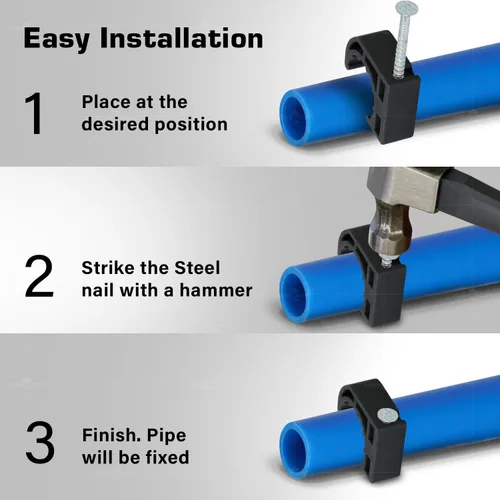 Easy Installation

1 Place at the desired position

2 Strike the Steel nail with a hammer

3 Finish. Pipe will be fixed