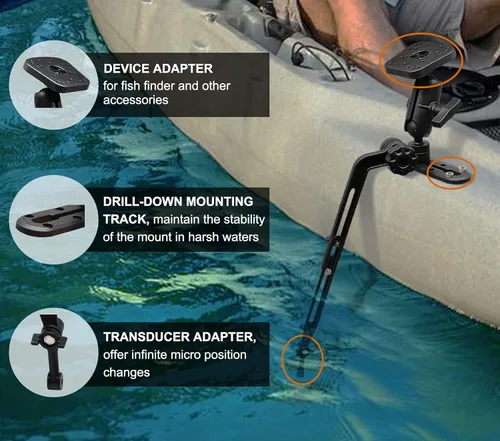 DEVICE ADAPTER
for fish finder and other accessories

DRILL-DOWN MOUNTING TRACK, maintain the stability of the mount in harsh waters

TRANSDUCER ADAPTER, offer infinite micro position changes