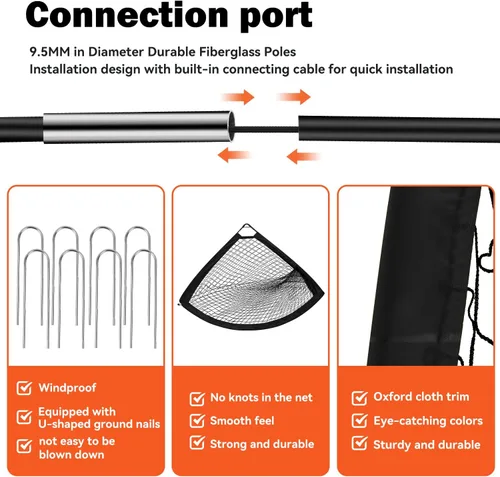 Connection port

9.5MM in Diameter Durable Fiberglass Poles
Installation design with built-in connecting cable for quick installation

Windproof

Equipped with U-shaped ground nails

not easy to be blown down

No knots in the net

Smooth feel

Strong and durable

Oxford cloth trim

Eye-catching colors

Sturdy and durable