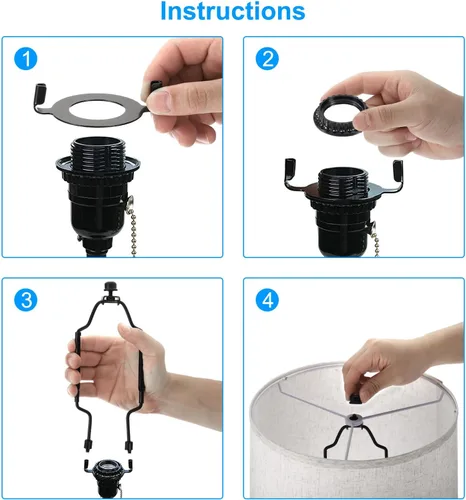 Instructions

1

2

3

4