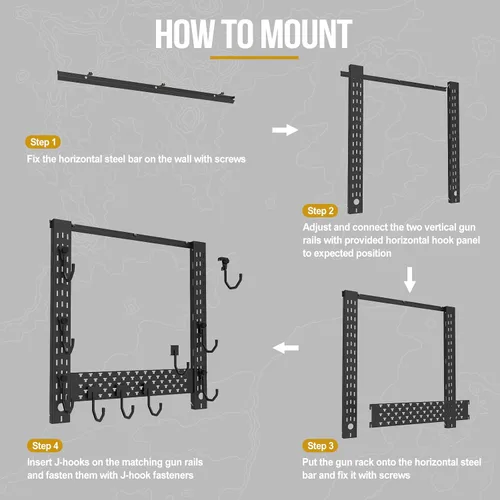 HOW TO MOUNT

Step 1
Fix the horizontal steel bar on the wall with screws

Step 2
Adjust and connect the two vertical gun rails with provided horizontal hook panel to expected position

Step 3
Put the gun rack onto the horizontal steel bar and fix it with screws

Step 4
Insert J-hooks on the matching gun rails and fasten them with J-hook fasteners