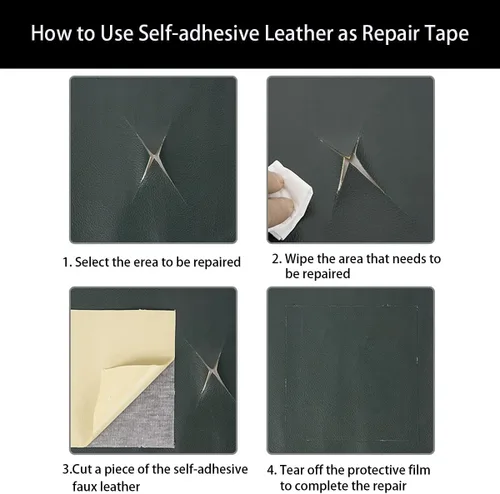 How to Use Self-adhesive Leather as Repair Tape

1. Select the erea to be repaired

2. Wipe the area that needs to be repaired

3.Cut a piece of the self-adhesive faux leather

4. Tear off the protective film to complete the repair