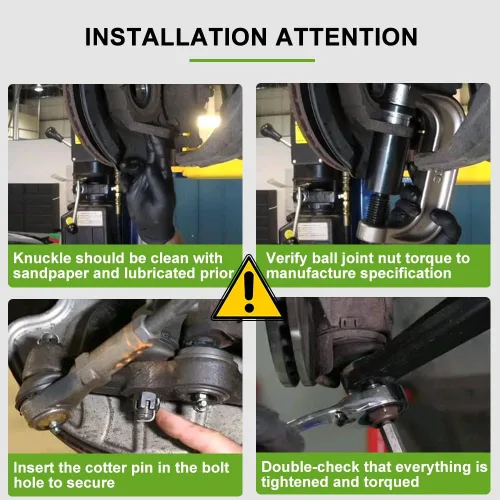 INSTALLATION ATTENTION

Knuckle should be clean with sandpaper and lubricated prior

Verify ball joint nut torque to manufacture specification

Insert the cotter pin in the bolt hole to secure

Double-check that everything is tightened and torqued