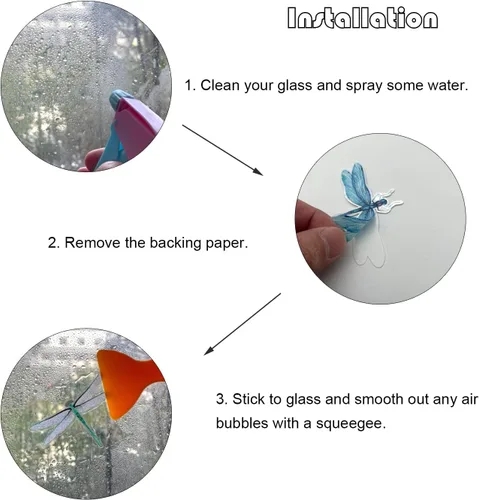 Installation

1. Clean your glass and spray some water.

2. Remove the backing paper.

3. Stick to glass and smooth out any air bubbles with a squeegee.