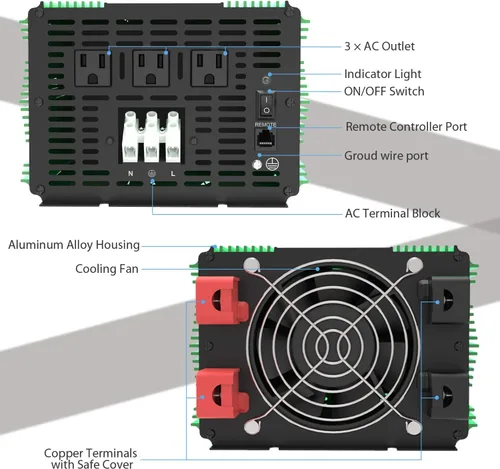 3 × AC Outlet
Indicator Light
ON/OFF Switch
REMOTE
Remote Controller Port
Groud wire port
N
L
AC Terminal Block
Aluminum Alloy Housing
Cooling Fan
Copper Terminals with Safe Cover