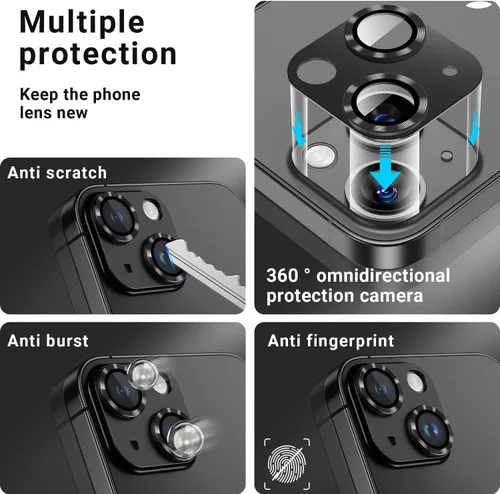 Multiple protection

Keep the phone lens new

Anti scratch

360 ° omnidirectional protection camera

Anti burst

Anti fingerprint