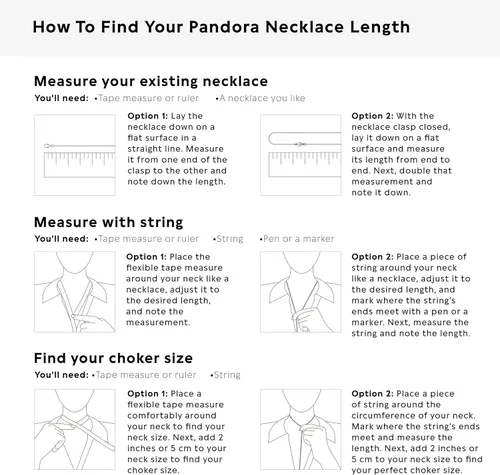 How To Find Your Pandora Necklace Length

Measure your existing necklace

You'll need: •Tape measure or ruler •A necklace you like

Option 1: Lay the necklace down on a flat surface in a straight line. Measure it from one end of the clasp to the other and note down the length.

Option 2: With the necklace clasp closed, lay it down on a flat surface and measure its length from end to end. Next, double that measurement and note it down.

Measure with string

You'll need: •Tape measure or ruler •String •Pen or a marker

Option 1: Place the flexible tape measure around your neck like a necklace, adjust it to the desired length, and note the measurement.

Option 2: Place a piece of string around your neck like a necklace, adjust it to the desired length, and mark where the string's ends meet with a pen or a marker. Next, measure the string and note the length.

Find your choker size

You'll need: •Tape measure or ruler •String

Option 1: Place a flexible tape measure comfortably around your neck to find your neck size. Next, add 2 inches or 5 cm to your neck size to find your choker size.

Option 2: Place a piece of string around the circumference of your neck. Mark where the string's ends meet and measure the length. Next, add 2 inches or 5 cm to your neck size to find your perfect choker size.