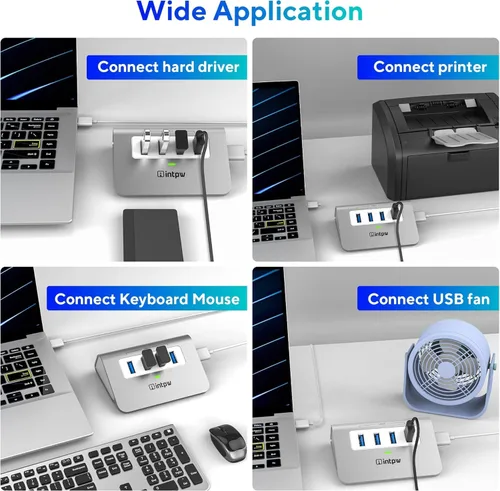 Wide Application

Connect hard driver

intpw

Connect printer

intpw

Connect Keyboard Mouse

intpw

Connect USB fan

intpw