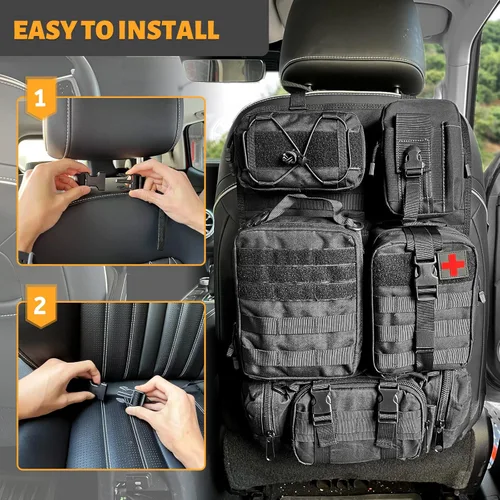 EASY TO INSTALL

1

2