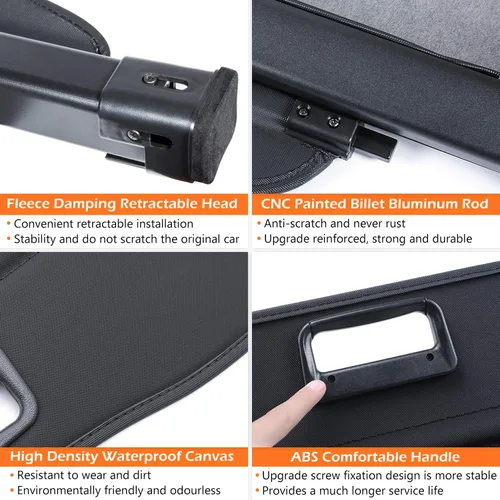 Fleece Damping Retractable Head

• Convenient retractable installation
• Stability and do not scratch the original car

CNC Painted Billet Bluminum Rod

• Anti-scratch and never rust
• Upgrade reinforced, strong and durable

High Density Waterproof Canvas

• Resistant to wear and dirt
• Environmentally friendly and odourless

ABS Comfortable Handle

• Upgrade screw fixation design is more stable
• Provides a much longer service life