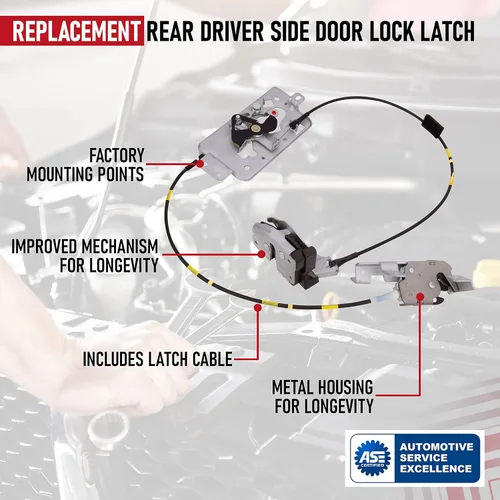 REPLACEMENT REAR DRIVER SIDE DOOR LOCK LATCH

FACTORY MOUNTING POINTS

IMPROVED MECHANISM FOR LONGEVITY

INCLUDES LATCH CABLE

METAL HOUSING FOR LONGEVITY

ASE CERTIFIED

AUTOMOTIVE SERVICE EXCELLENCE