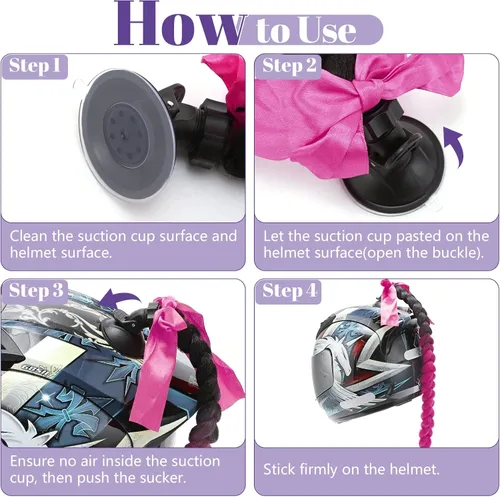 How to Use

Step 1

Clean the suction cup surface and helmet surface.

Step 2

Let the suction cup pasted on the helmet surface(open the buckle).

Step 3

Ensure no air inside the suction cup, then push the sucker.

Step 4

Stick firmly on the helmet.