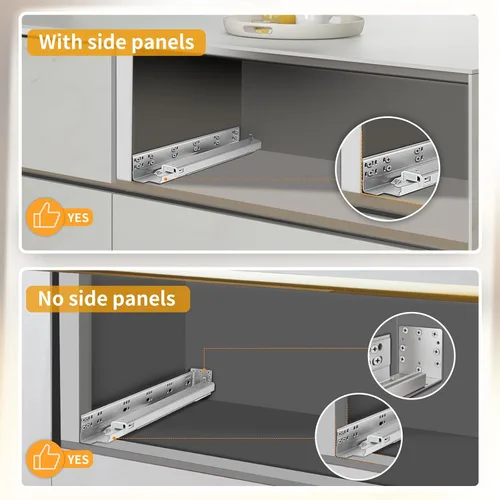 With side panels

YES

No side panels

YES