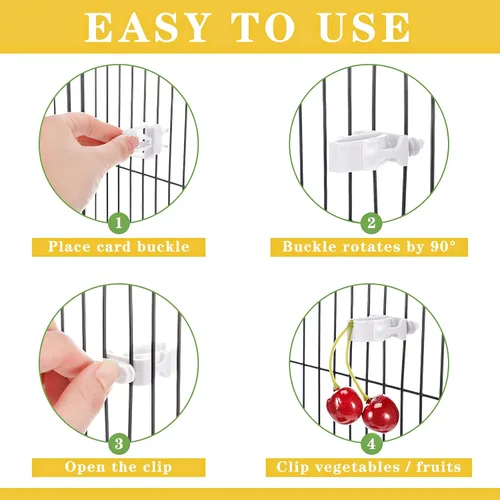 EASY TO USE

1

Place card buckle

2

Buckle rotates by 90°

3

Open the clip

4

Clip vegetables / fruits