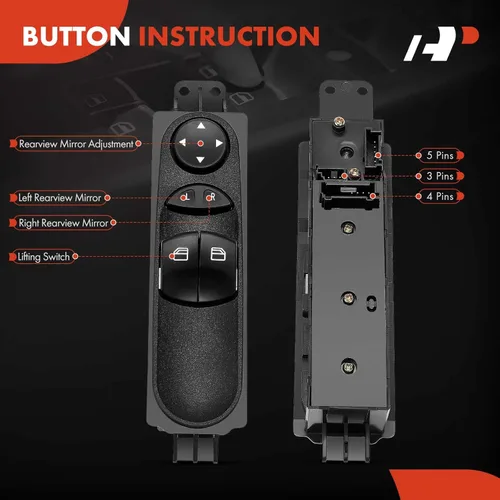 BUTTON INSTRUCTION

Rearview Mirror Adjustment

Left Rearview Mirror

Right Rearview Mirror

Lifting Switch

L

R

5 Pins

3 Pins

4 Pins